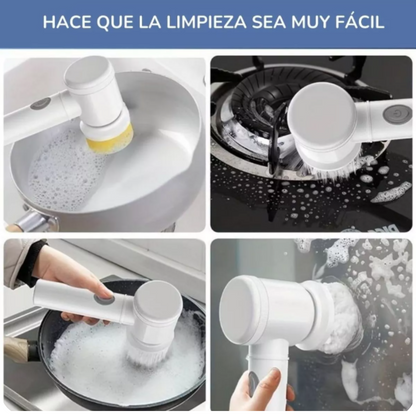 HACE QUE LA LIMPIEZA SEA MUY FÁCIL